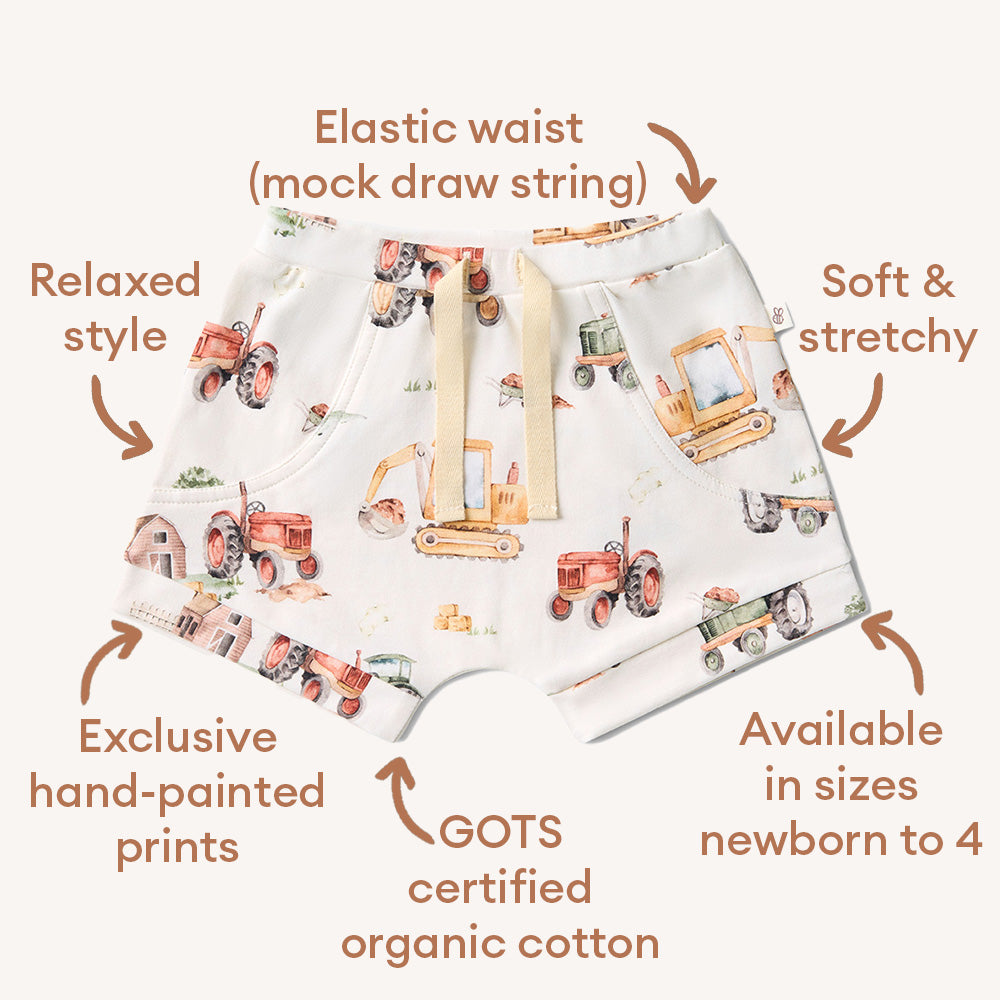 Elastic waist
(mock draw string)

Relaxed
style

Soft &
stretchy

Exclusive
hand-painted
prints

GOTS
certified
organic cotton

Available
in sizes
newborn to 4